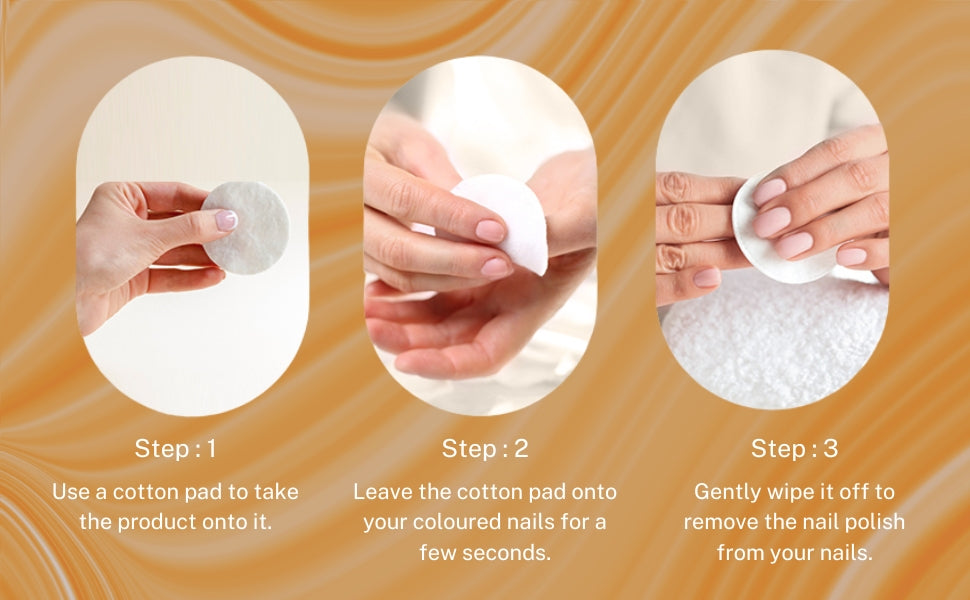 Step : 1

Use a cotton pad to take the product onto it.

Step : 2

Leave the cotton pad onto your coloured nails for a few seconds.

Step : 3

Gently wipe it off to remove the nail polish from your nails.