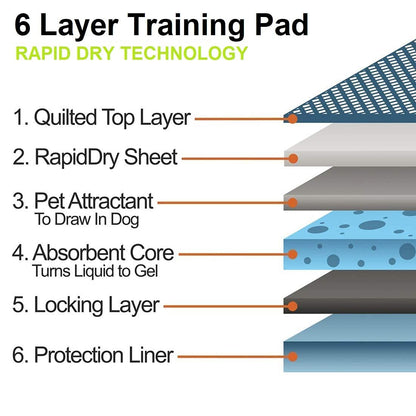 6 Layer Training Pad
RAPID DRY TECHNOLOGY

1. Quilted Top Layer
2. RapidDry Sheet
3. Pet Attractant
To Draw In Dog
4. Absorbent Core
Turns Liquid to Gel
5. Locking Layer
6. Protection Liner