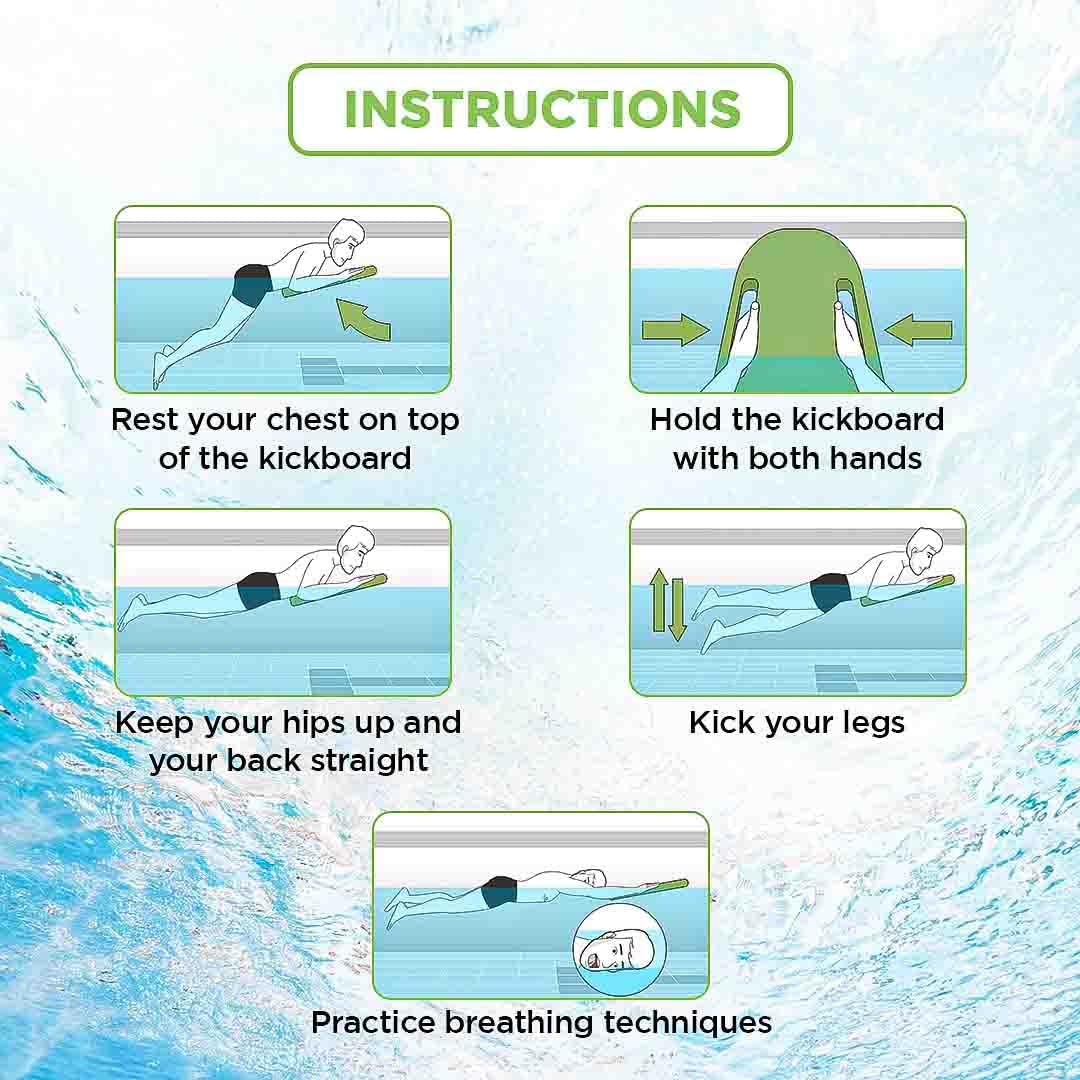 INSTRUCTIONS

Rest your chest on top of the kickboard

Hold the kickboard with both hands

Keep your hips up and your back straight

Kick your legs

Practice breathing techniques