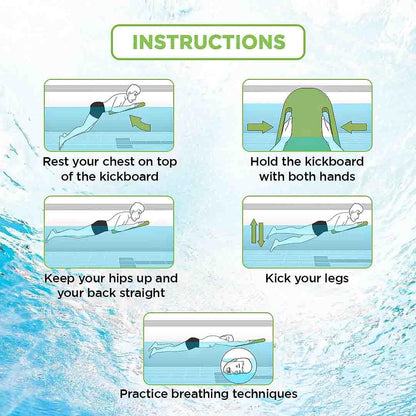 INSTRUCTIONS

Rest your chest on top of the kickboard

Hold the kickboard with both hands

Keep your hips up and your back straight

Kick your legs

Practice breathing techniques