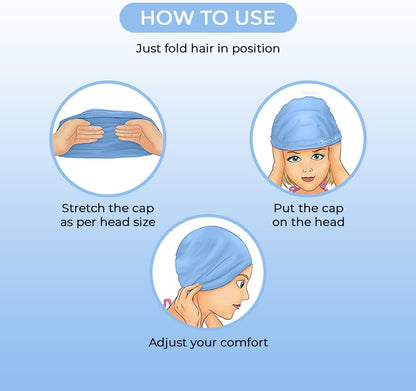 HOW TO USE

Just fold hair in position

Stretch the cap as per head size

Put the cap on the head

Adjust your comfort