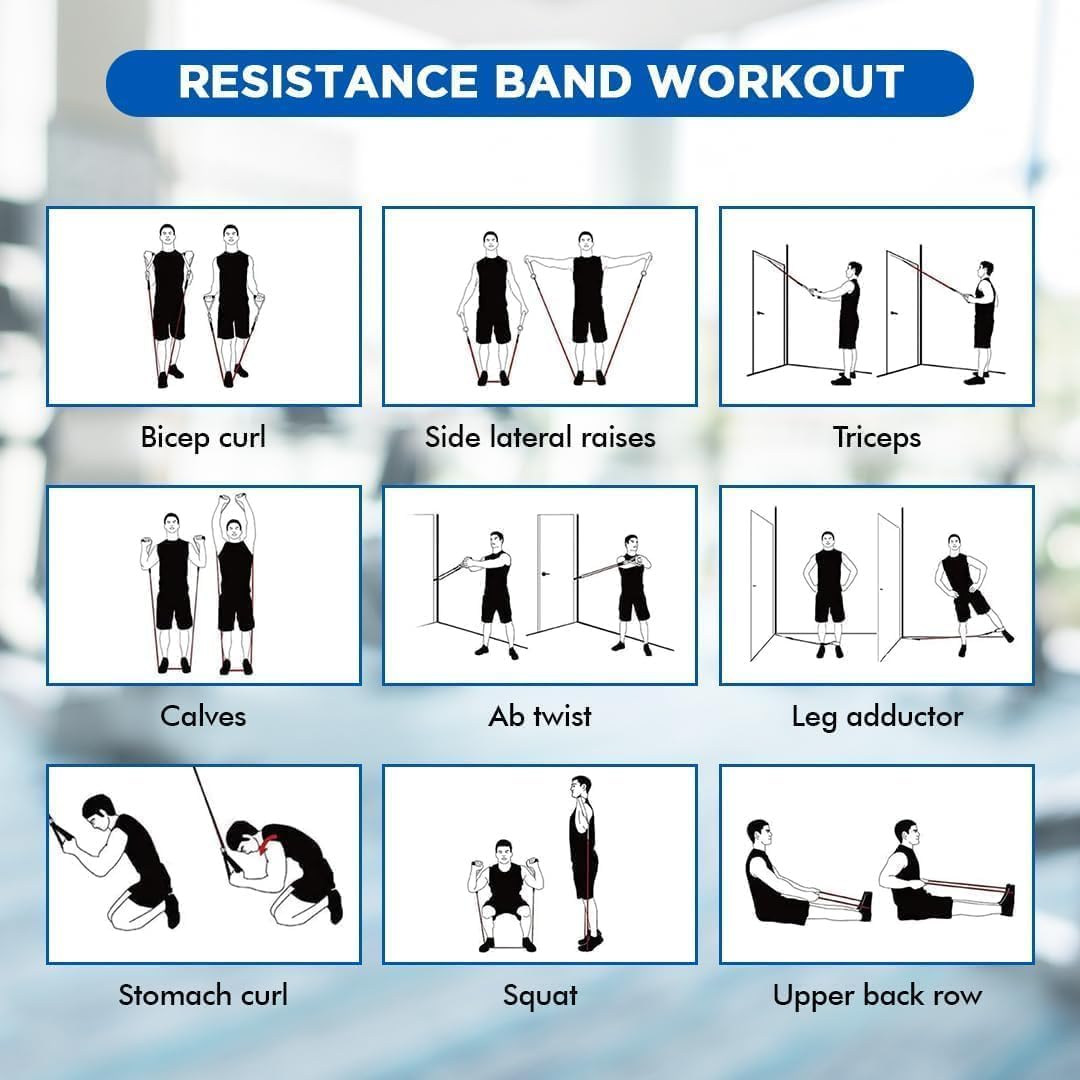 RESISTANCE BAND WORKOUT

Bicep curl

Side lateral raises

Triceps

Calves

Ab twist

Leg adductor

Stomach curl

Squat

Upper back row