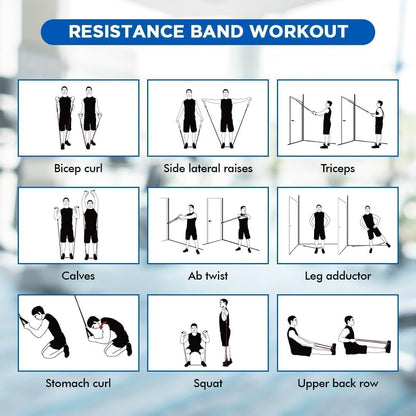 RESISTANCE BAND WORKOUT

Bicep curl

Side lateral raises

Triceps

Calves

Ab twist

Leg adductor

Stomach curl

Squat

Upper back row