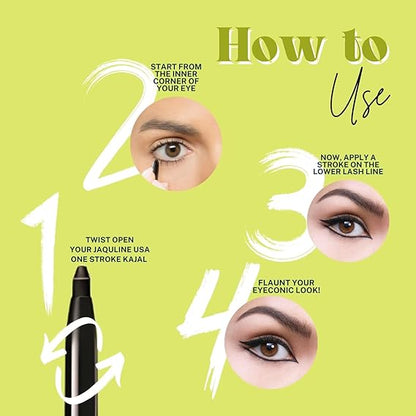 How to
Use

1
TWIST OPEN YOUR JAQULINE USA ONE STROKE KAJAL

2
START FROM THE INNER CORNER OF YOUR EYE

3
NOW, APPLY A STROKE ON THE LOWER LASH LINE

4
FLAUNT YOUR EYECONIC LOOK!